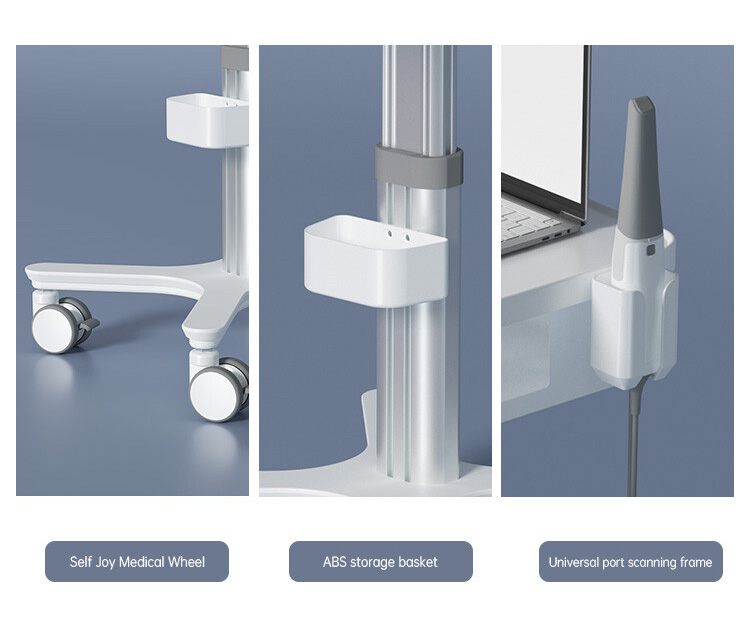 Self Joy Medical Wheel

ABS storage basket

Universal port scanning frame